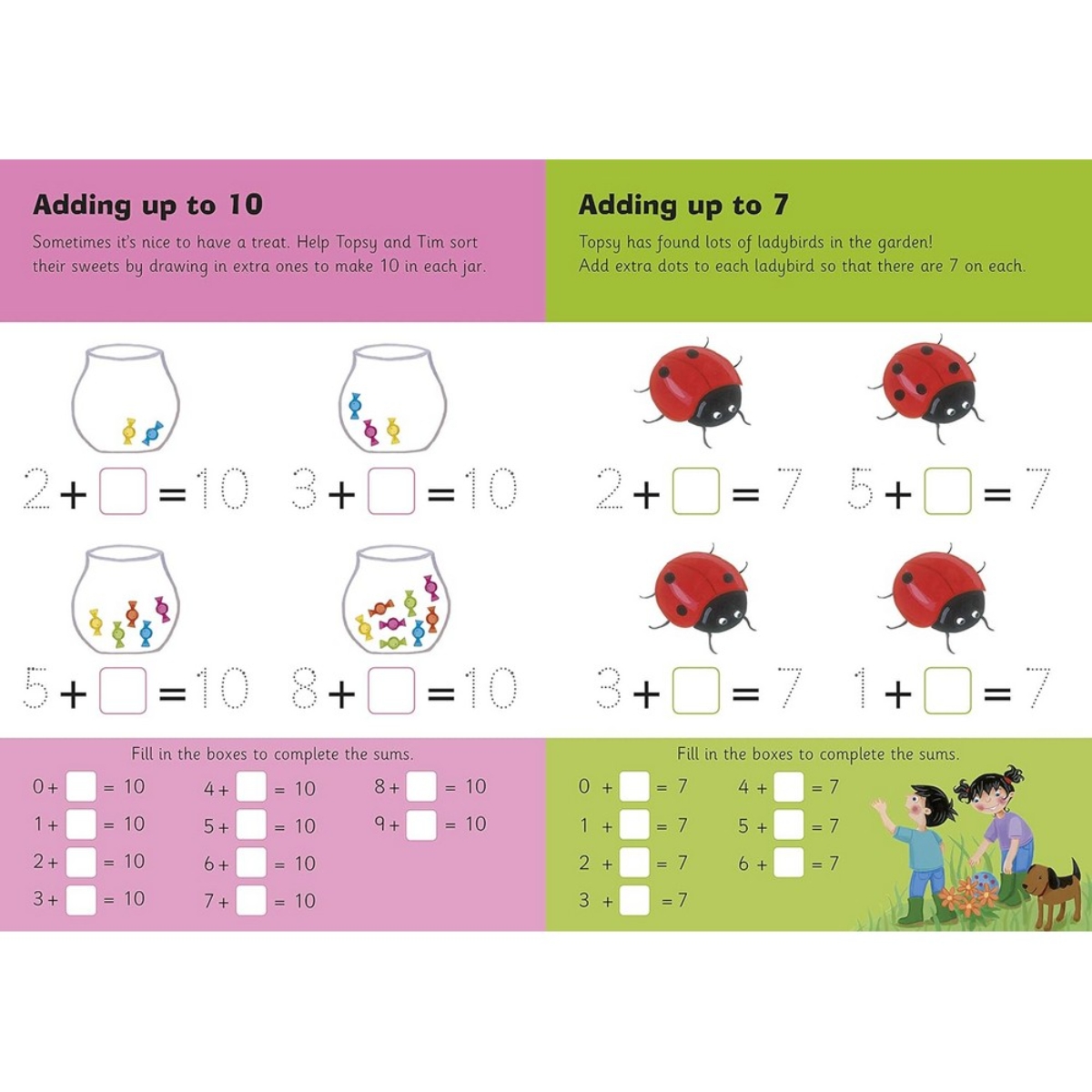 Adding up to 10

Sometimes it's nice to have a treat. Help Topsy and Tim sort their sweets by drawing in extra ones to make 10 in each jar.

$2 + \square = 10$ $3 + \square = 10$

$5 + \square = 10$ $8 + \square = 10$

Fill in the boxes to complete the sums.

$0 + \square = 10$
$1 + \square = 10$
$2 + \square = 10$
$3 + \square = 10$
$4 + \square = 10$
$5 + \square = 10$
$6 + \square = 10$
$7 + \square = 10$
$8 + \square = 10$
$9 + \square = 10$

Adding up to 7

Topsy has found lots of ladybirds in the garden! Add extra dots to each ladybird so that there are 7 on each.

$2 + \square = 7$ $5 + \square = 7$

$3 + \square = 7$ $1 + \square = 7$

Fill in the boxes to complete the sums.

$0 + \square = 7$
$1 + \square = 7$
$2 + \square = 7$
$3 + \square = 7$
$4 + \square = 7$
$5 + \square = 7$
$6 + \square = 7$