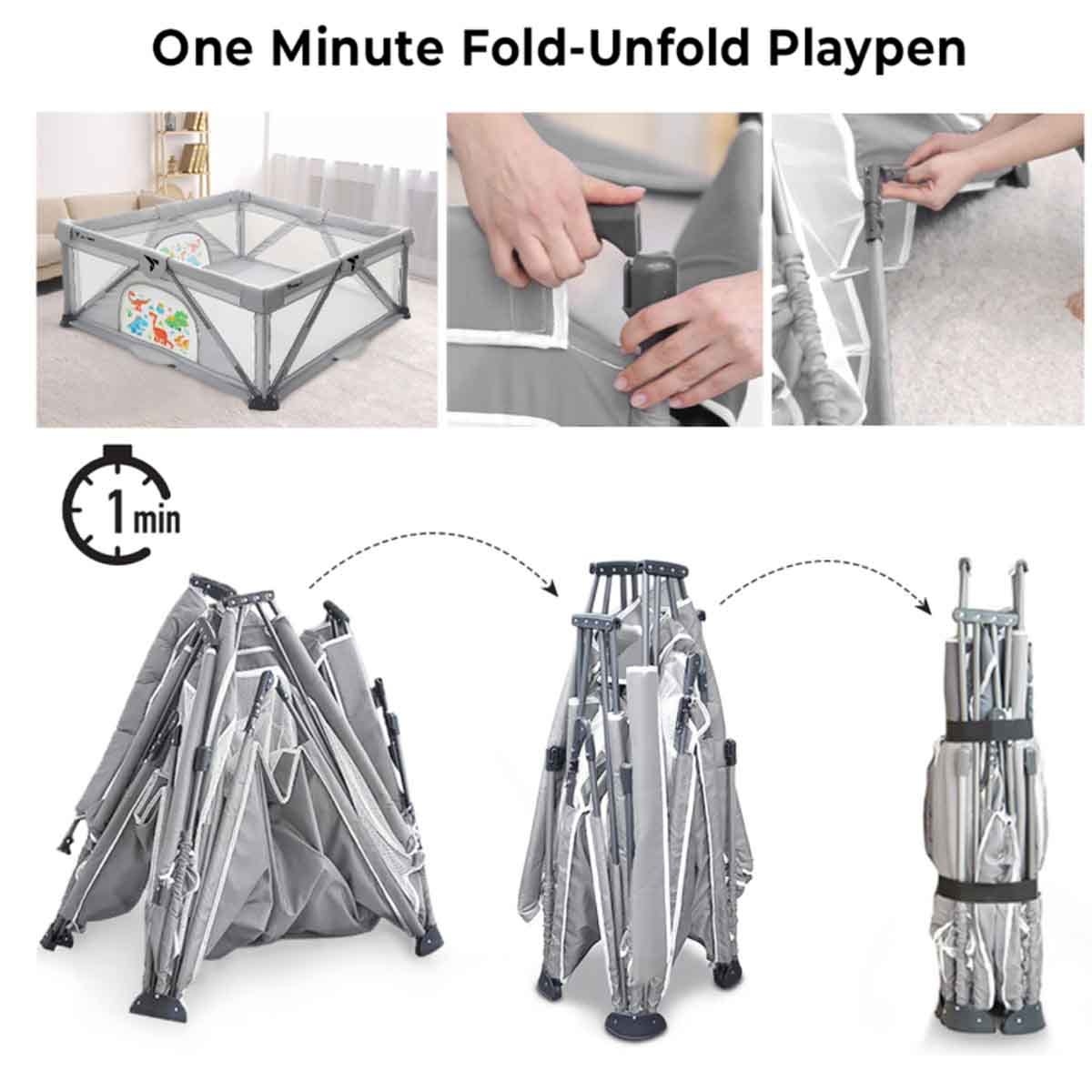 One Minute Fold-Unfold Playpen

1 min