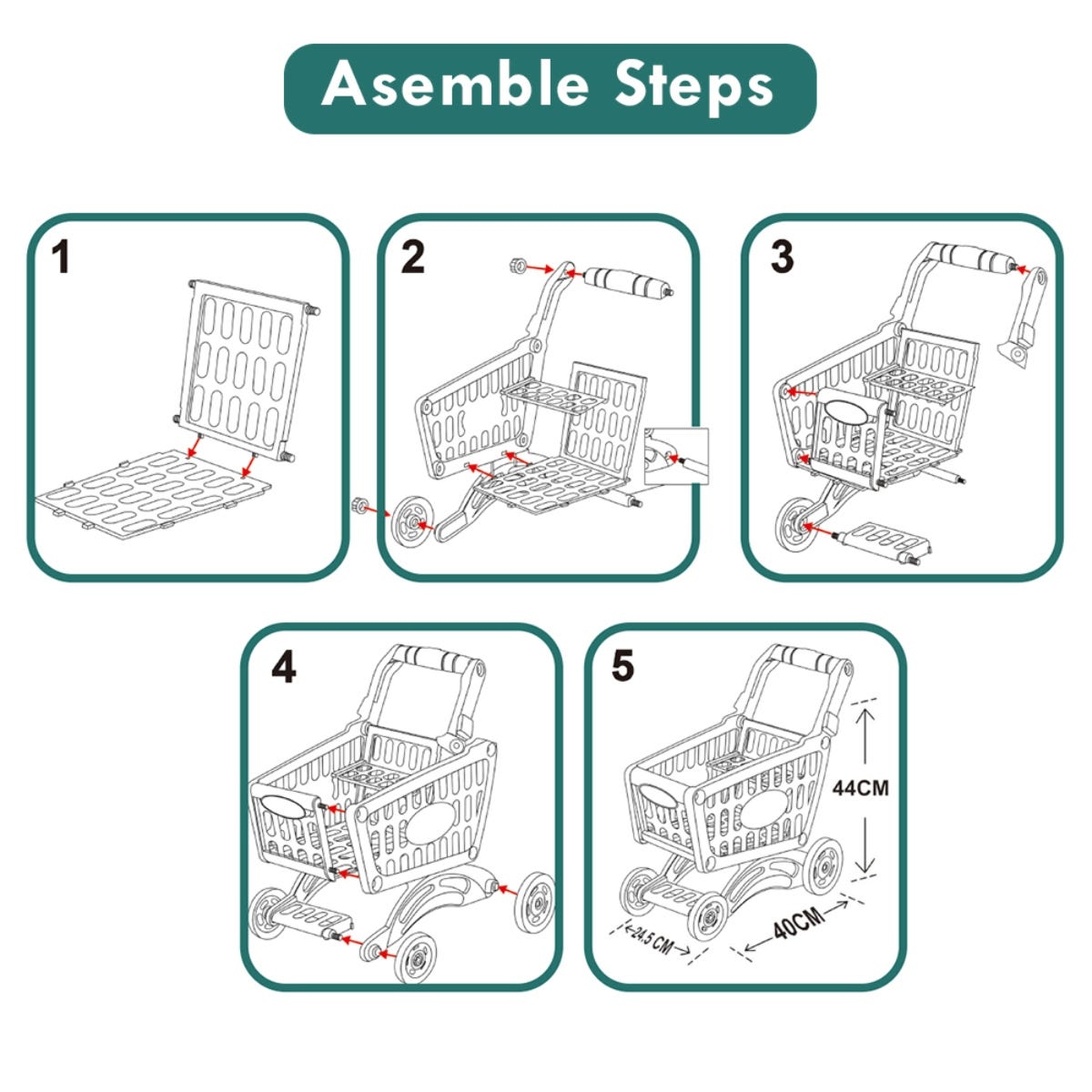 Asemble Steps

1

2

3

4

5

44CM

24.5 CM

40CM