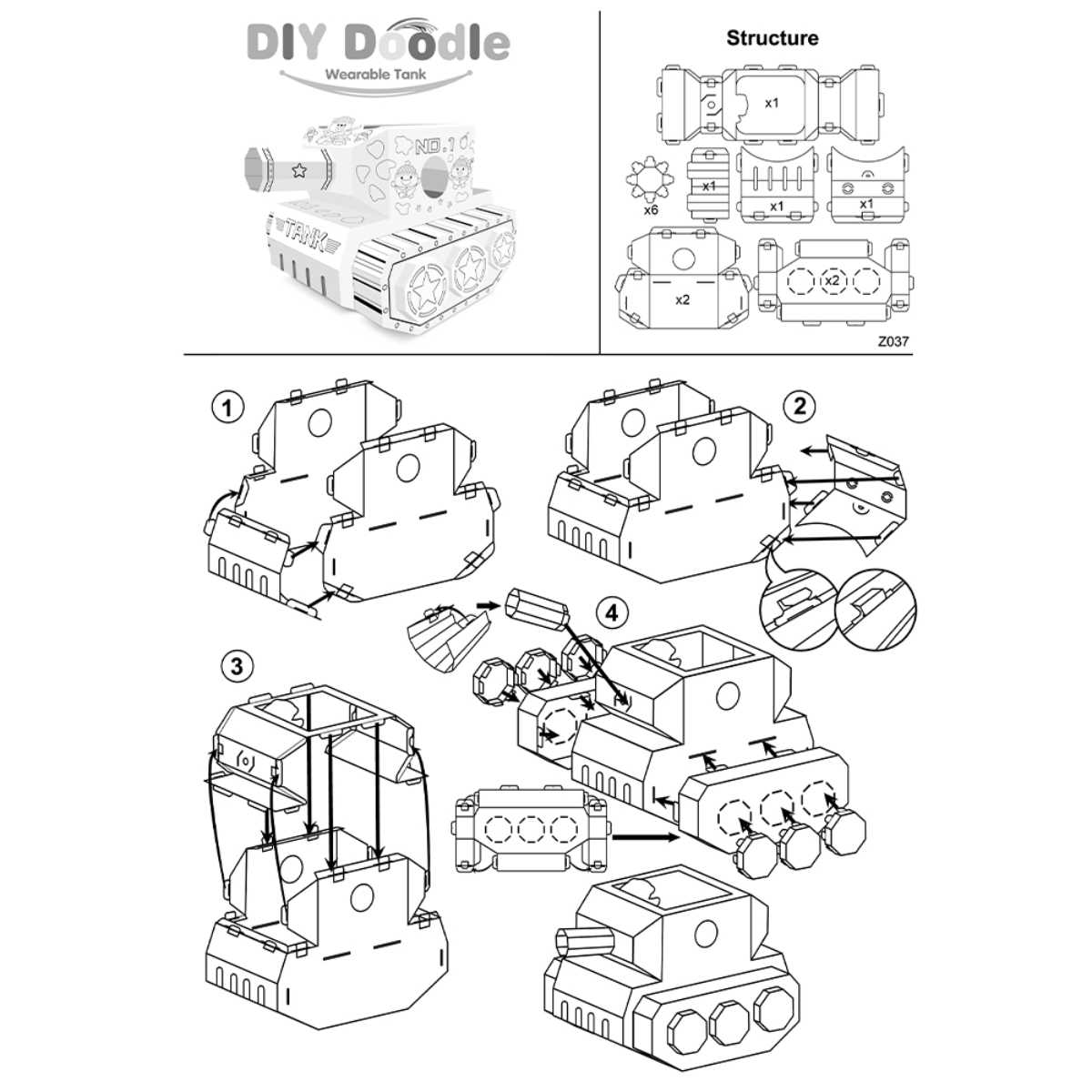 DIY Doodle
Wearable Tank

NO.1
TANK

Structure

x1
x6
x1
x1
x1
x2
x2

Z037

1

2

3

4