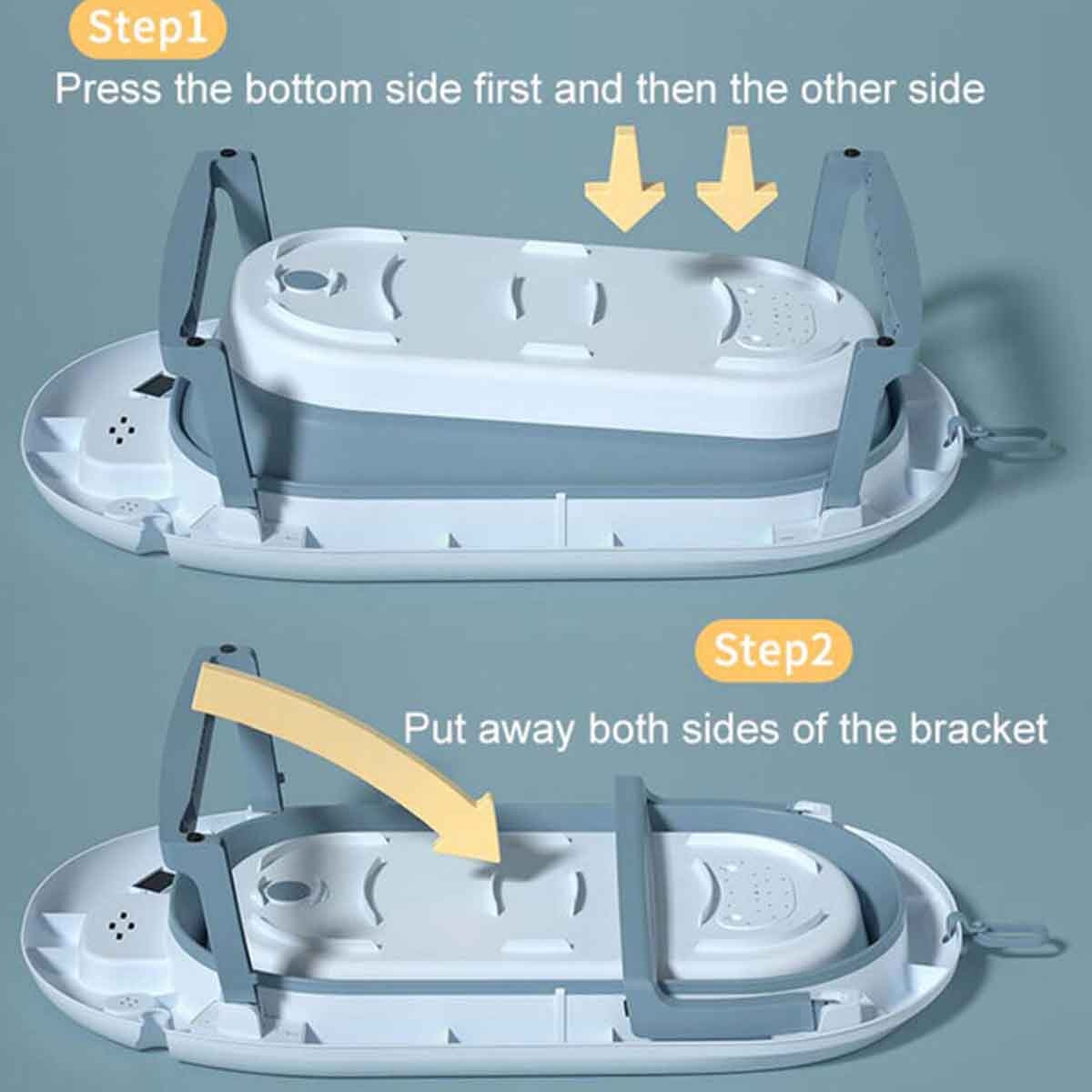 Step1
Press the bottom side first and then the other side

Step2
Put away both sides of the bracket