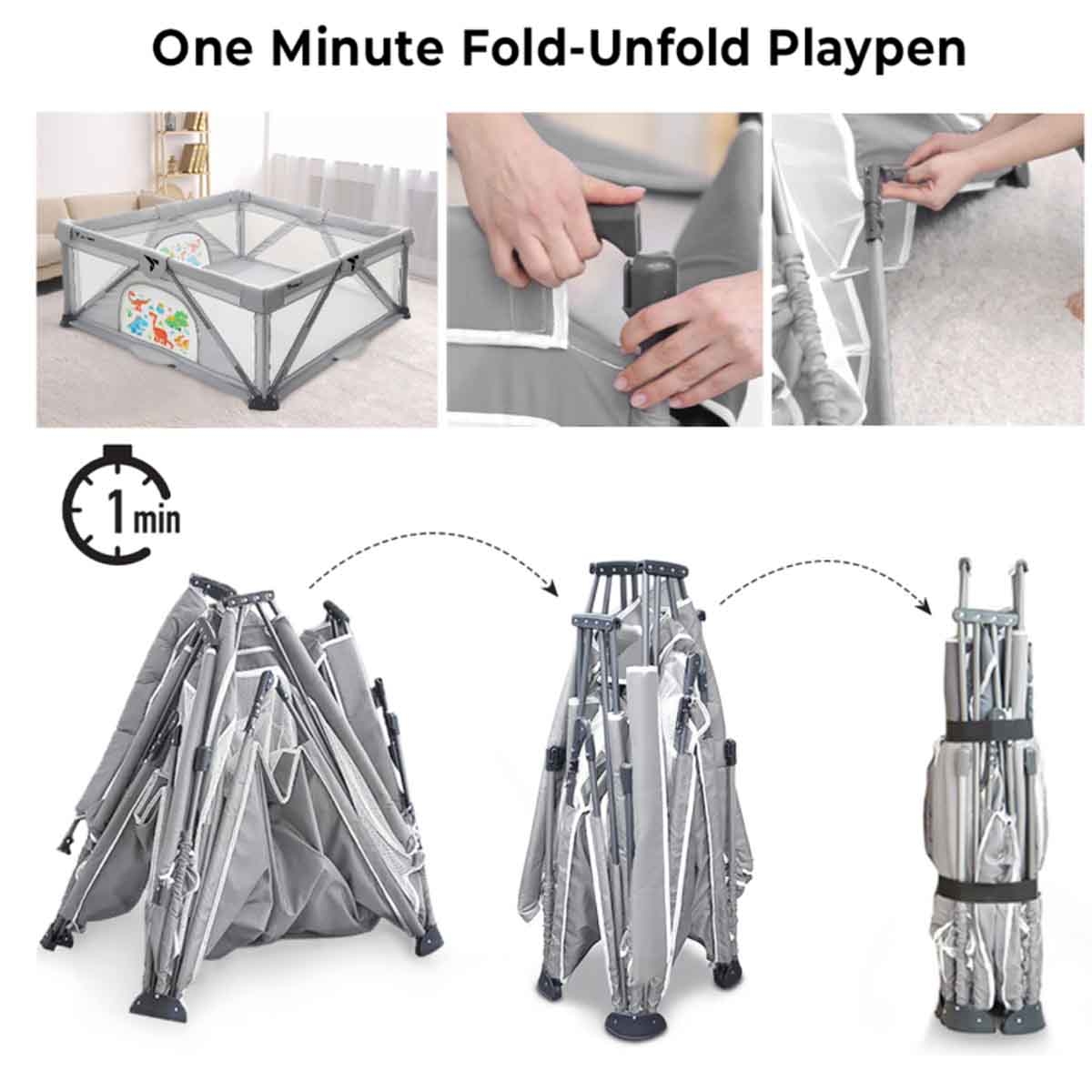 One Minute Fold-Unfold Playpen

1 min