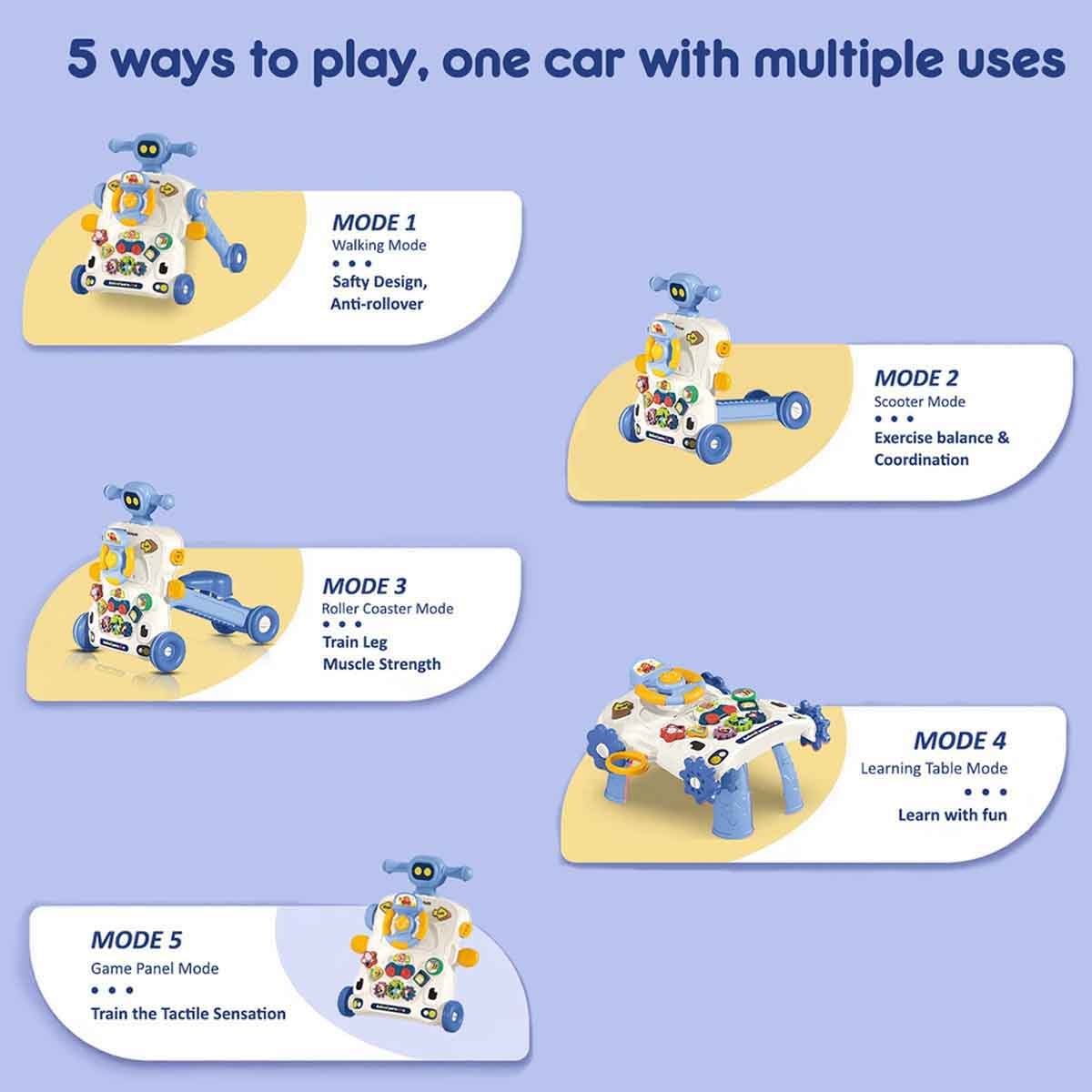 5 ways to play, one car with multiple uses

MODE 1
Walking Mode
• • •
Safty Design,
Anti-rollover

MODE 2
Scooter Mode
• • •
Exercise balance &
Coordination

MODE 3
Roller Coaster Mode
• • •
Train Leg
Muscle Strength

MODE 4
Learning Table Mode
• • •
Learn with fun

MODE 5
Game Panel Mode
• • •
Train the Tactile Sensation