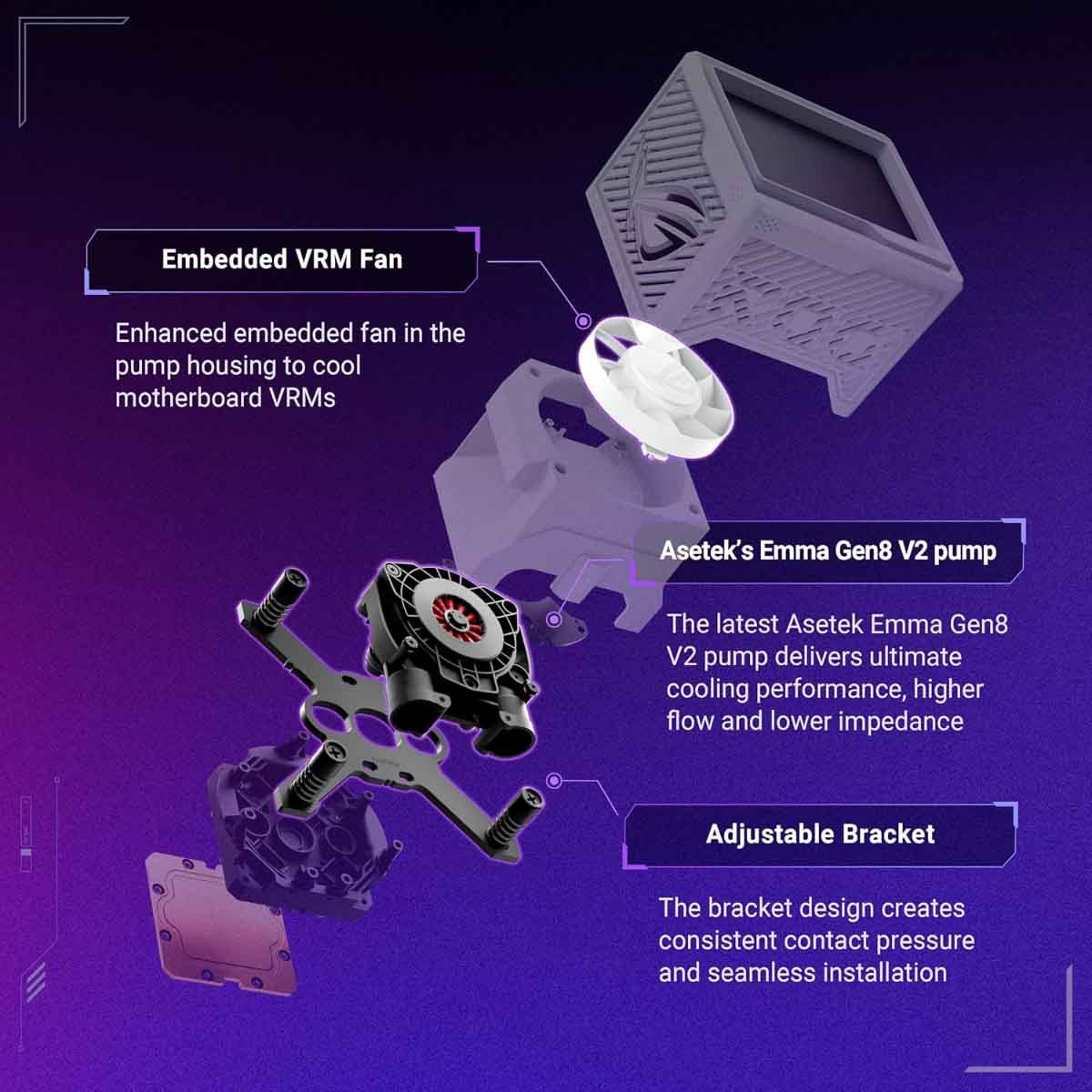 Embedded VRM Fan

Enhanced embedded fan in the pump housing to cool motherboard VRMs

Asetek's Emma Gen8 V2 pump

The latest Asetek Emma Gen8 V2 pump delivers ultimate cooling performance, higher flow and lower impedance

Adjustable Bracket

The bracket design creates consistent contact pressure and seamless installation