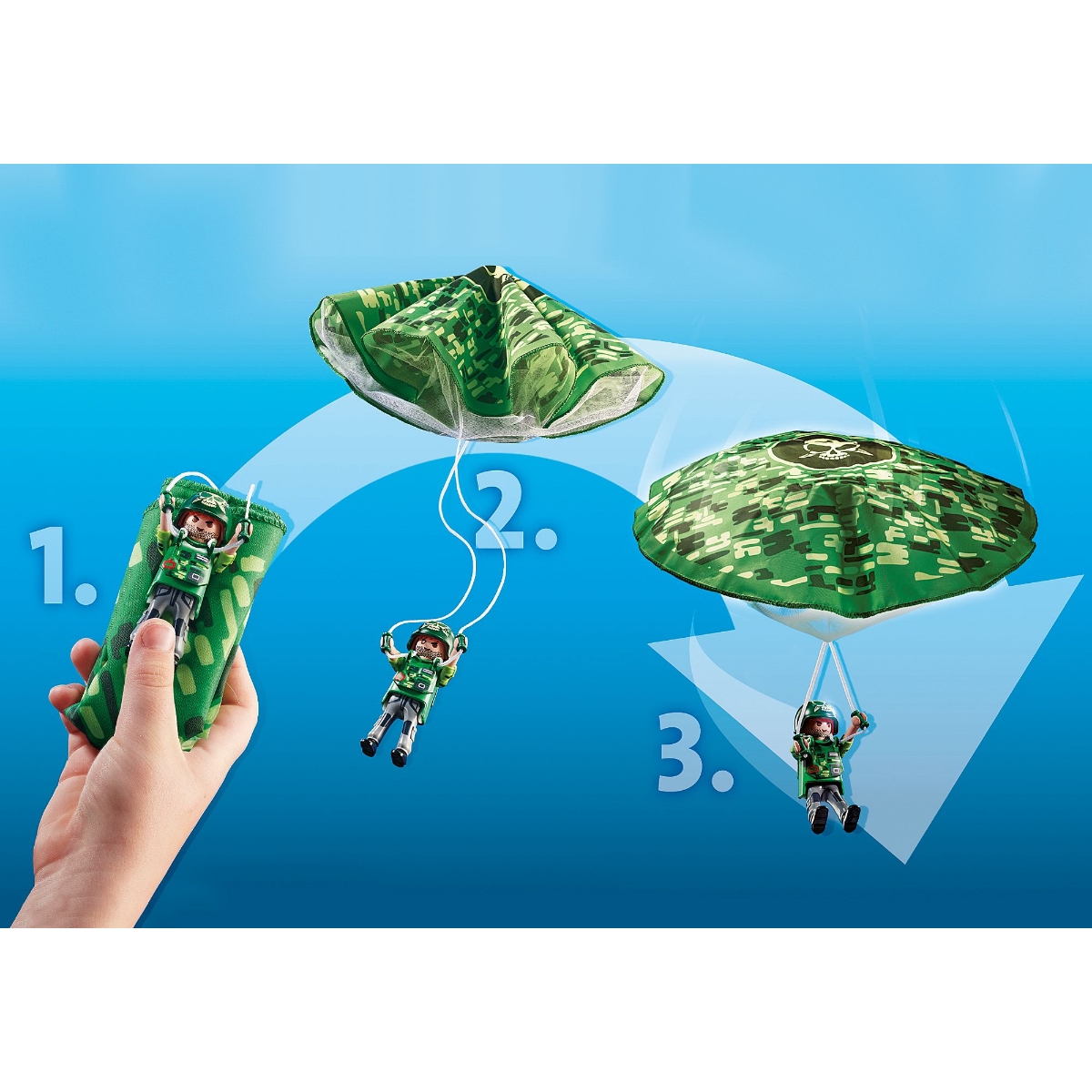 1.

2.

3.