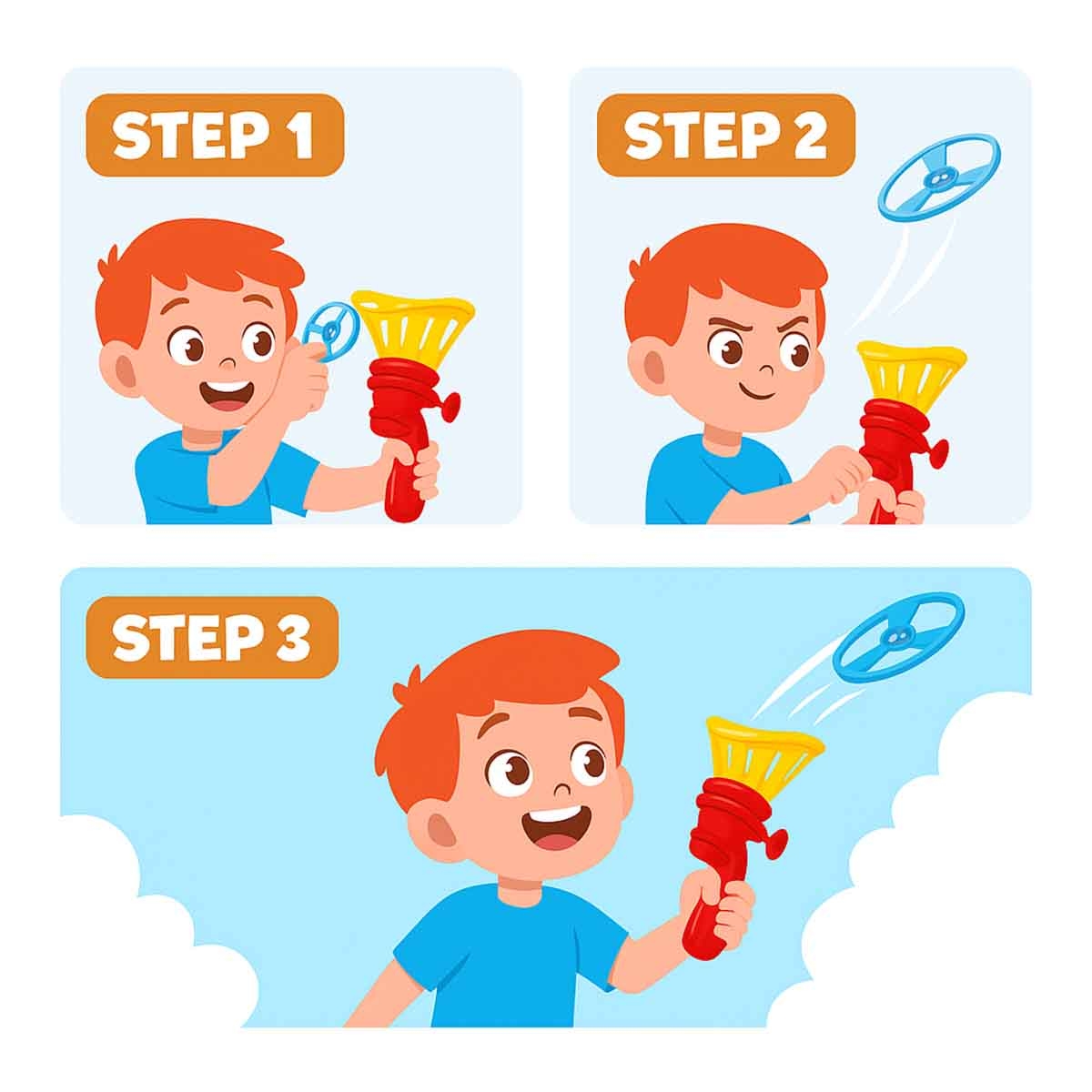 STEP 1

STEP 2

STEP 3