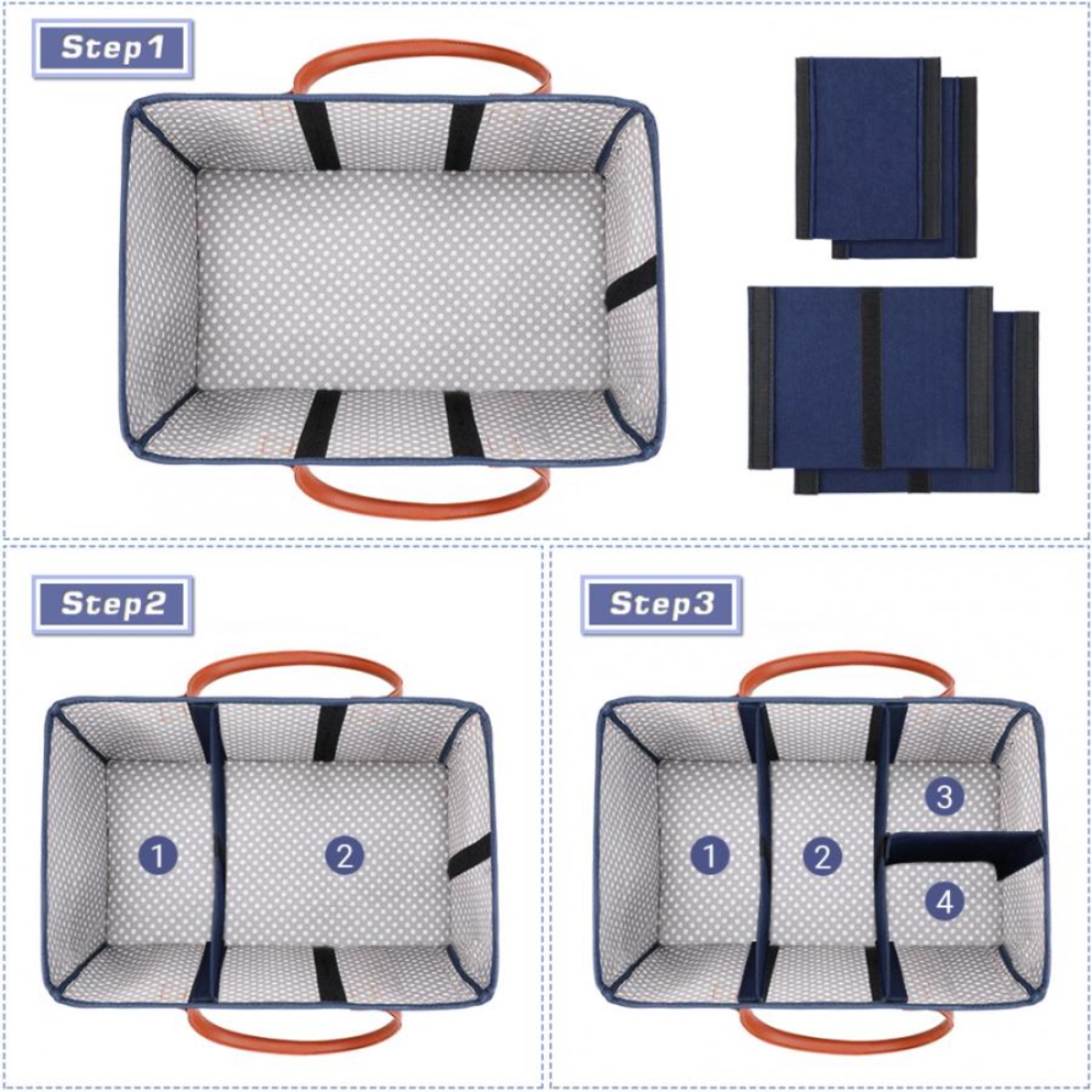 Step1

Step2

1

2

Step3

1

2

3

4