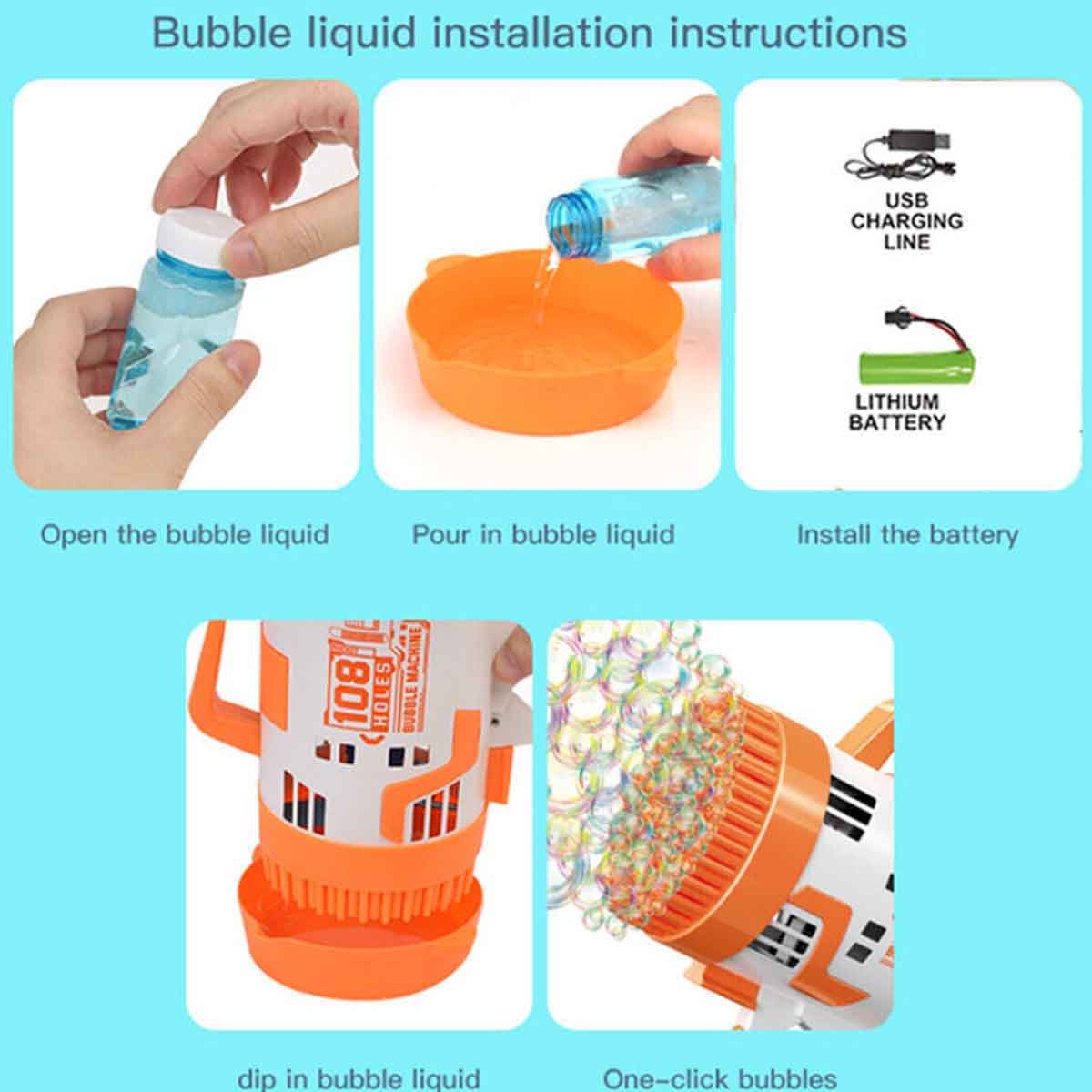 Bubble liquid installation instructions

USB CHARGING LINE

LITHIUM BATTERY

Open the bubble liquid

Pour in bubble liquid

Install the battery

108 HOLES

BUBBLE MACHINE

dip in bubble liquid

One-click bubbles