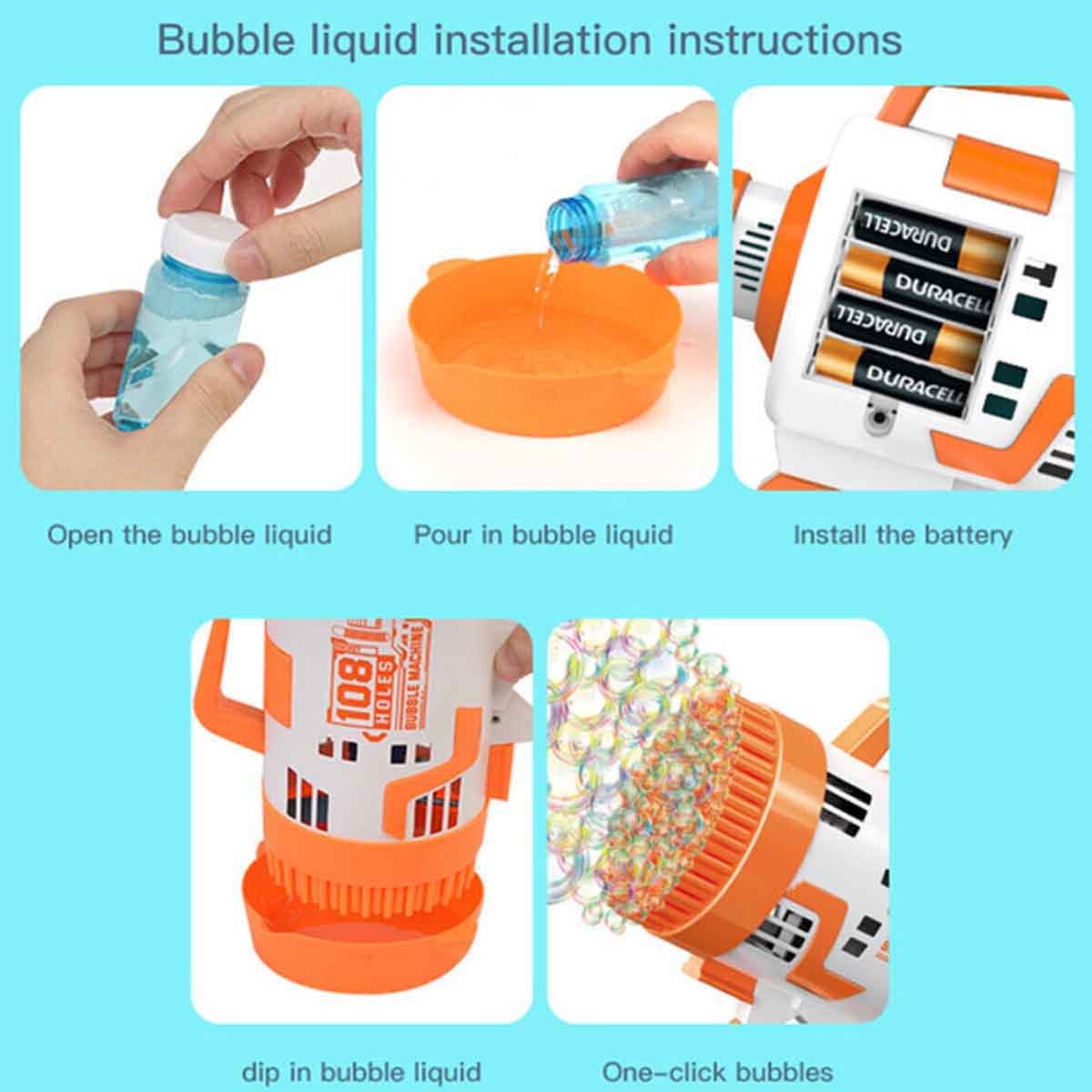 Bubble liquid installation instructions

DURACELL
DURACELL
DURACELL
DURACELL

Open the bubble liquid

Pour in bubble liquid

Install the battery

108 HOLES
BUBBLE MACHINE

dip in bubble liquid

One-click bubbles