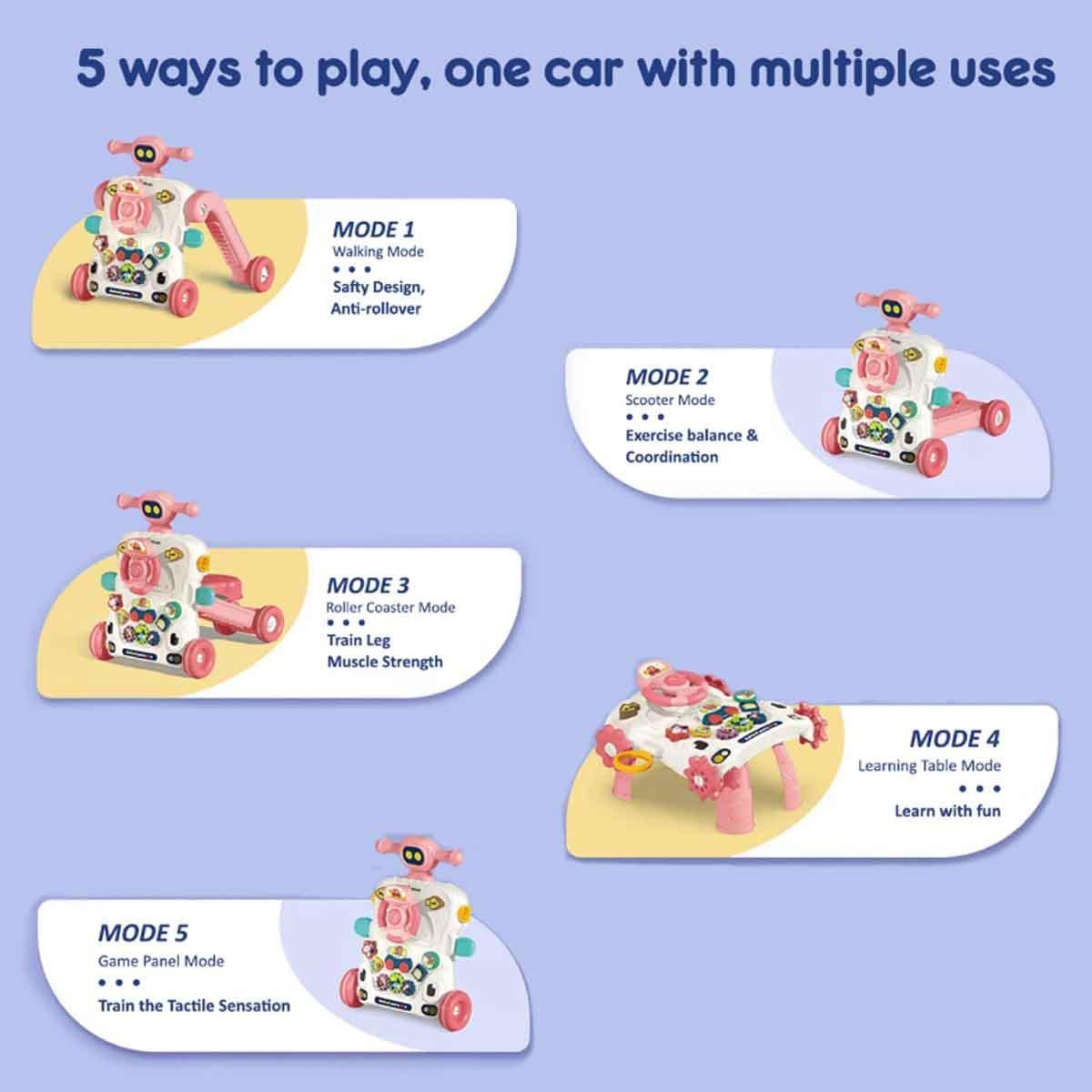 5 ways to play, one car with multiple uses

MODE 1
Walking Mode
• • •
Safty Design,
Anti-rollover

MODE 2
Scooter Mode
• • •
Exercise balance &
Coordination

MODE 3
Roller Coaster Mode
• • •
Train Leg
Muscle Strength

MODE 4
Learning Table Mode
• • •
Learn with fun

MODE 5
Game Panel Mode
• • •
Train the Tactile Sensation