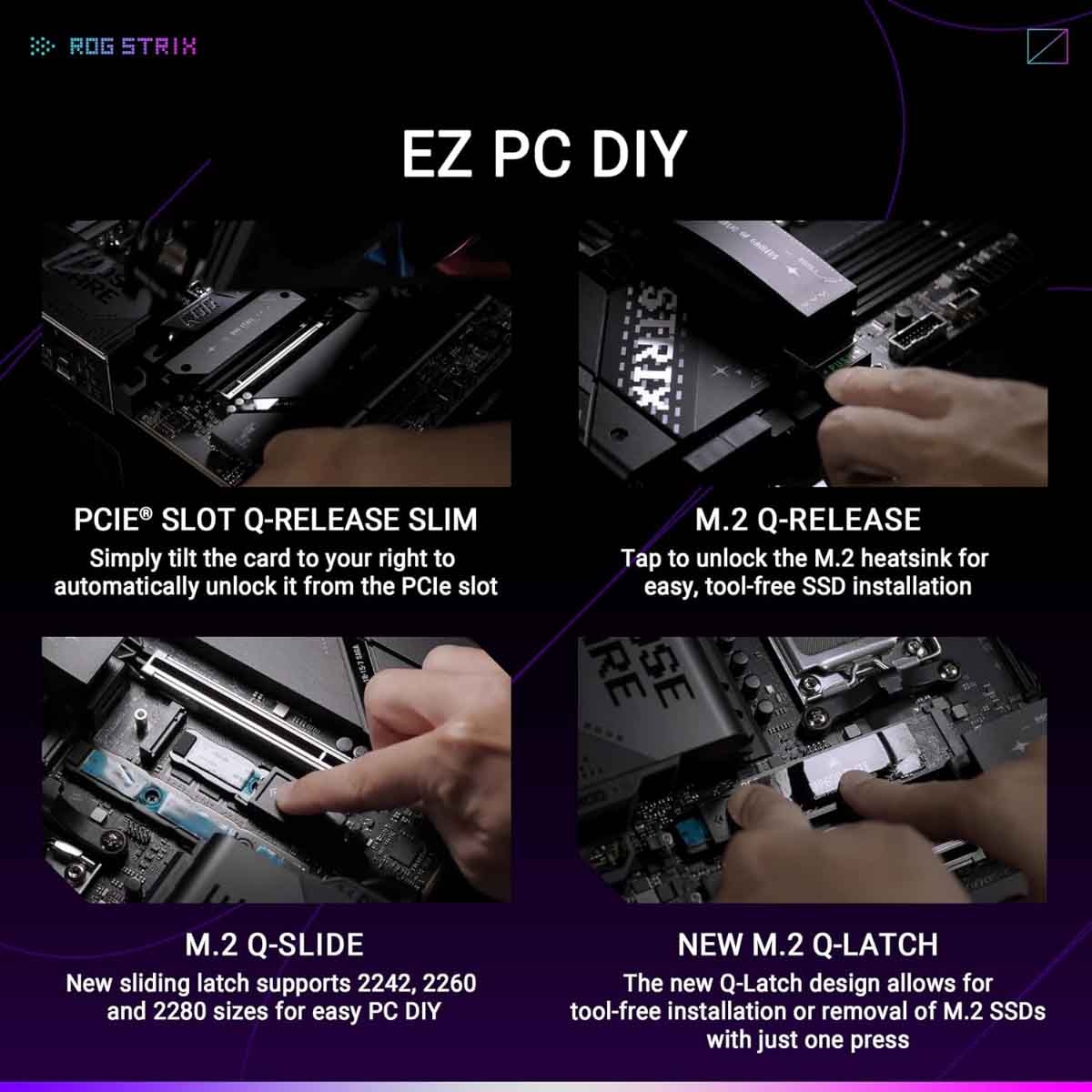 ROG STRIX

EZ PC DIY

STRIX

PCIE® SLOT Q-RELEASE SLIM
Simply tilt the card to your right to automatically unlock it from the PCIe slot

M.2 Q-RELEASE
Tap to unlock the M.2 heatsink for easy, tool-free SSD installation

M.2 Q-SLIDE
New sliding latch supports 2242, 2260 and 2280 sizes for easy PC DIY

NEW M.2 Q-LATCH
The new Q-Latch design allows for tool-free installation or removal of M.2 SSDs with just one press