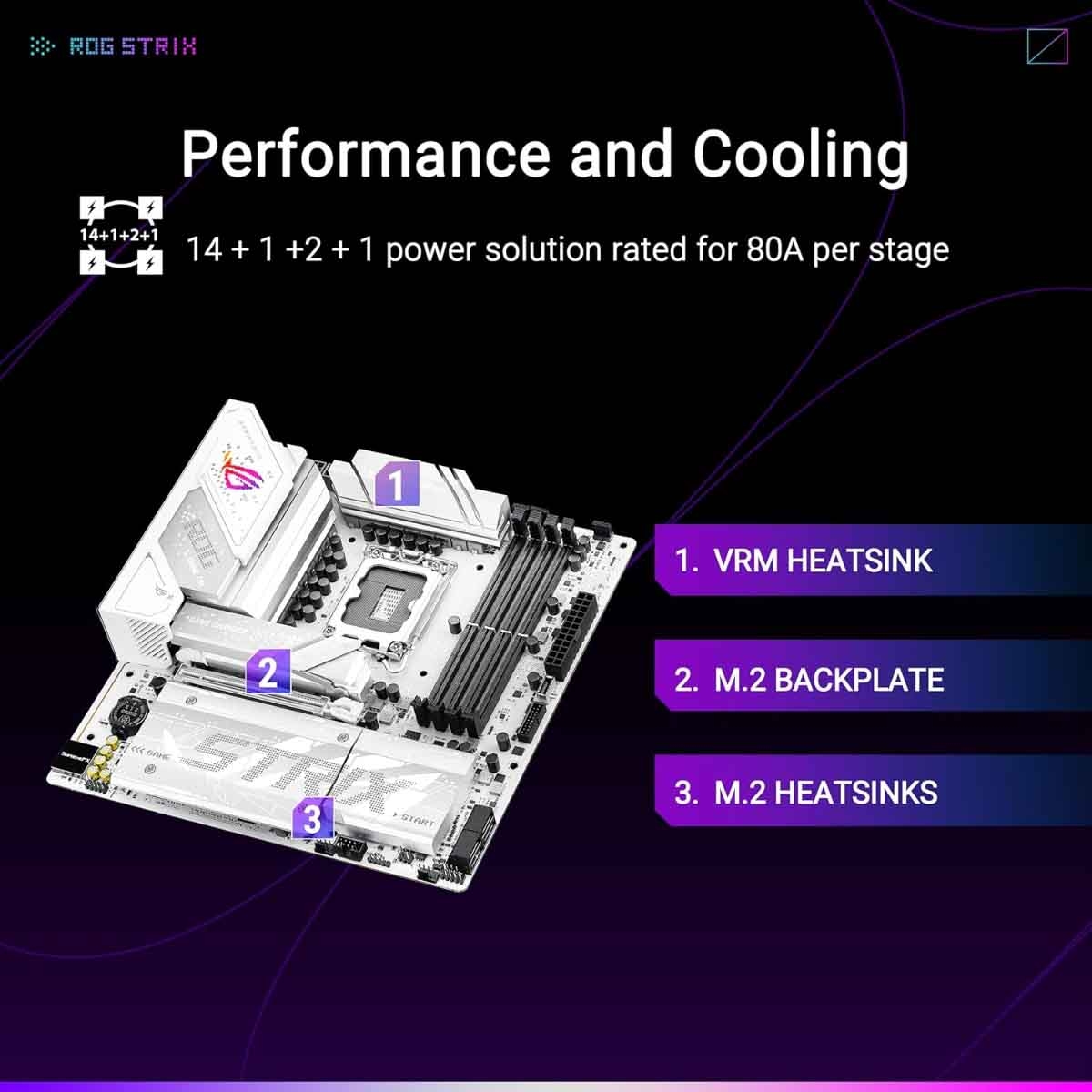 ROG STRIX

Performance and Cooling

14+1+2+1

14 + 1 +2 + 1 power solution rated for 80A per stage

1

2

3

GAME

STRIX

START

1. VRM HEATSINK

2. M.2 BACKPLATE

3. M.2 HEATSINKS